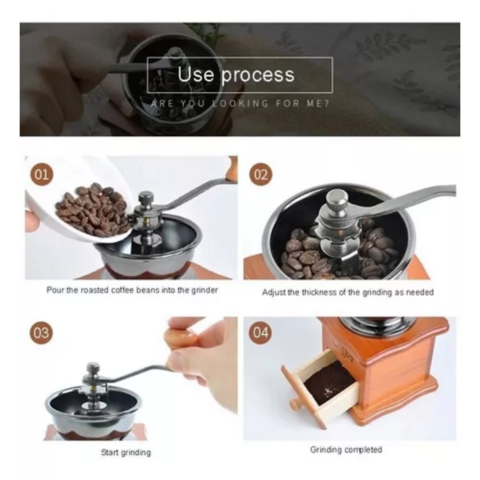 Use process

ARE YOU LOOKING FOR ME?

01

Pour the roasted coffee beans into the grinder

02

Adjust the thickness of the grinding as needed

03

Start grinding

04

Grinding completed